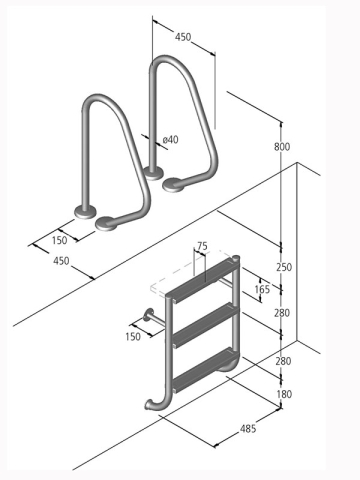 450

ø40

800

150

450

75

250

165

280

150

280

180

485