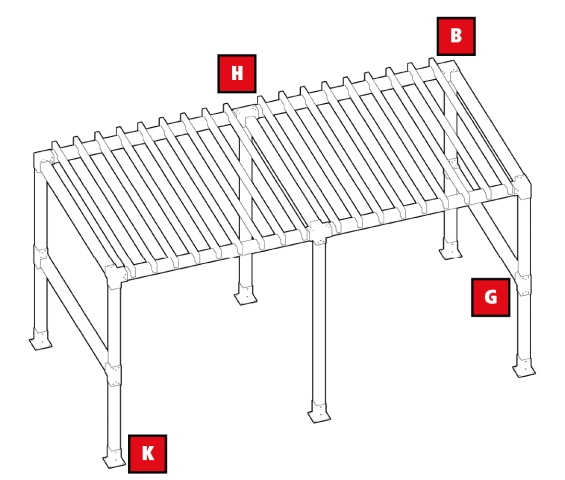 B
H
G
K