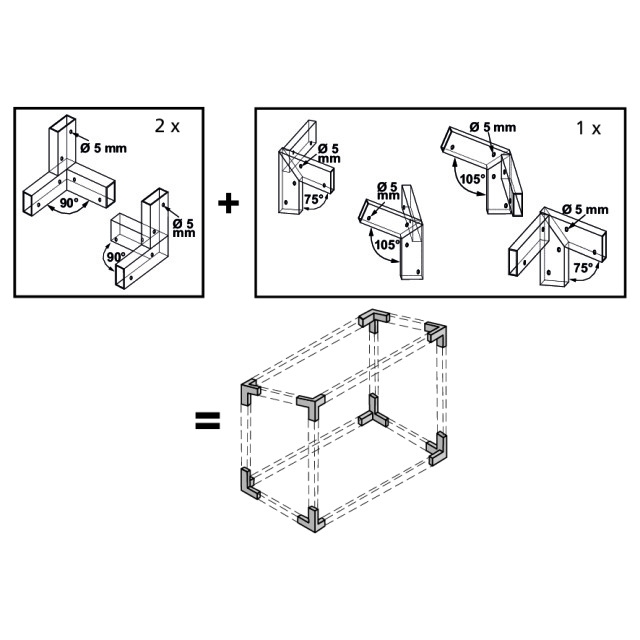 2 x

Ø 5 mm

90°

Ø 5 mm

90°

+

1 x

Ø 5 mm

75°

Ø 5 mm

105°

Ø 5 mm

105°

Ø 5 mm

75°

=